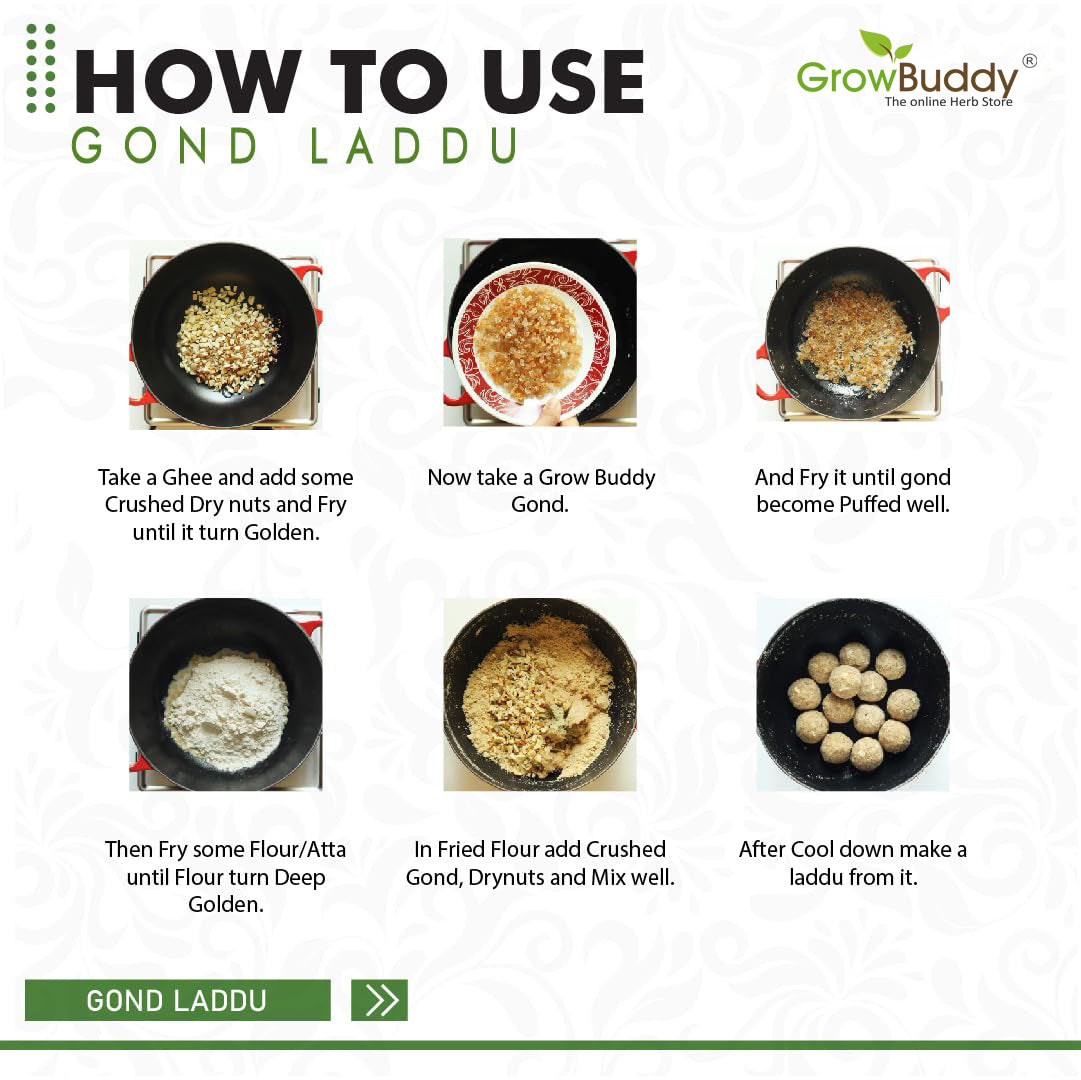 HOW TO USE
GOND LADDU

GrowBuddy®
The online Herb Store

Take a Ghee and add some Crushed Dry nuts and Fry until it turn Golden.

Now take a Grow Buddy Gond.

And Fry it until gond become Puffed well.

Then Fry some Flour/Atta until Flour turn Deep Golden.

In Fried Flour add Crushed Gond, Drynuts and Mix well.

After Cool down make a laddu from it.

GOND LADDU